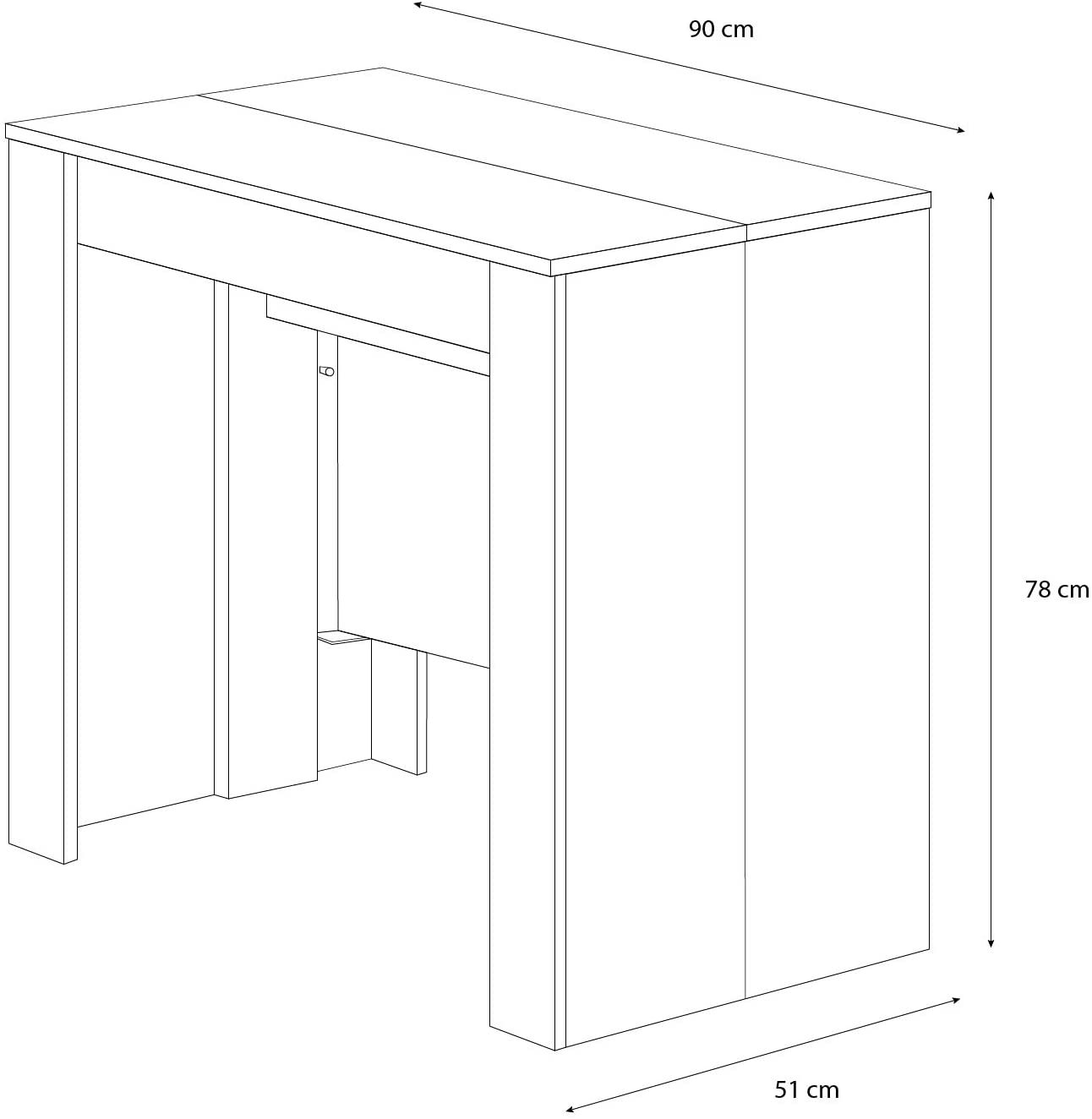 90 cm

78 cm

51 cm